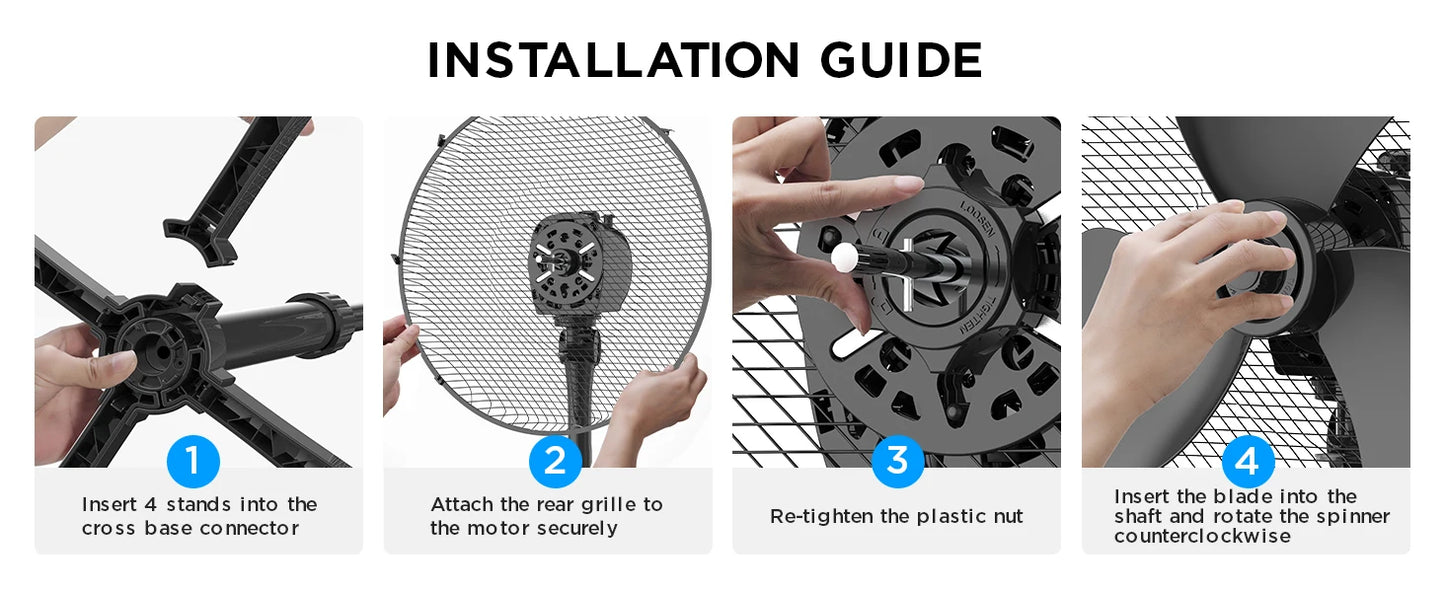 INSTALLATION GUIDE

1
Insert 4 stands into the cross base connector

2
Attach the rear grille to the motor securely

LOOSEN
TIGHTEN

3
Re-tighten the plastic nut

4
Insert the blade into the shaft and rotate the spinner counterclockwise