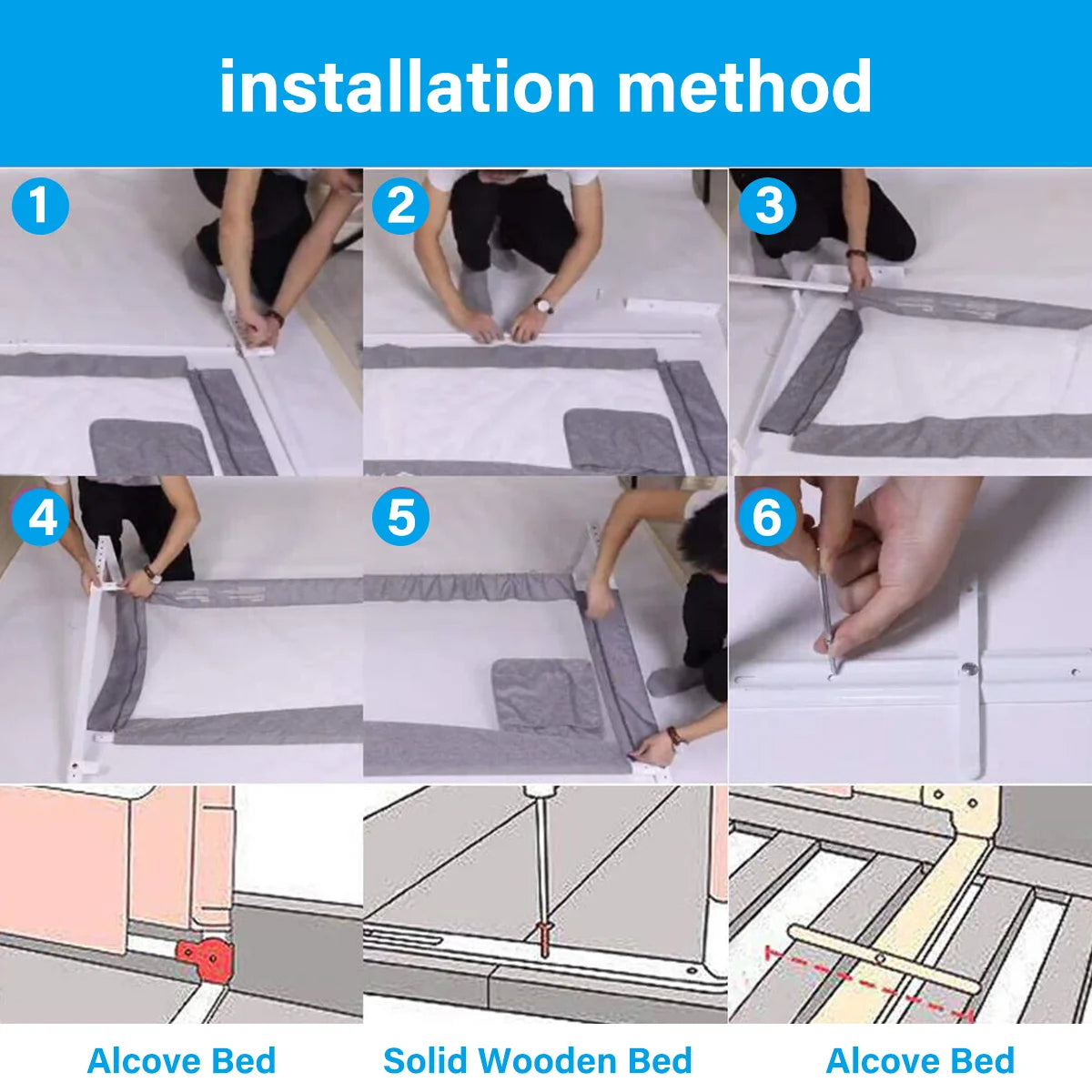 installation method

1

2

3

4

5

6

Alcove Bed

Solid Wooden Bed

Alcove Bed