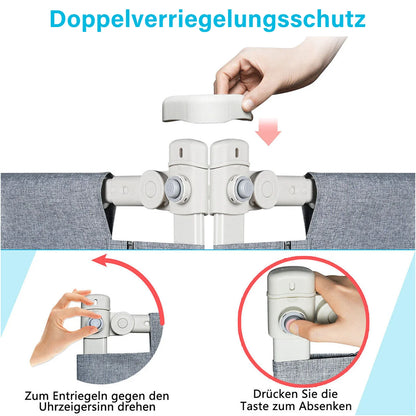 Doppelverriegelungsschutz

Zum Entriegeln gegen den Uhrzeigersinn drehen

Drücken Sie die Taste zum Absenken