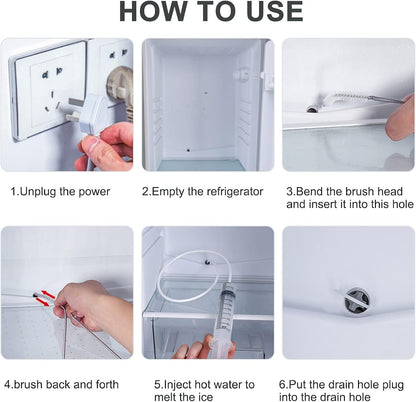 HOW TO USE

1.Unplug the power

2.Empty the refrigerator

3.Bend the brush head and insert it into this hole

4.brush back and forth

5.Inject hot water to melt the ice

6.Put the drain hole plug into the drain hole