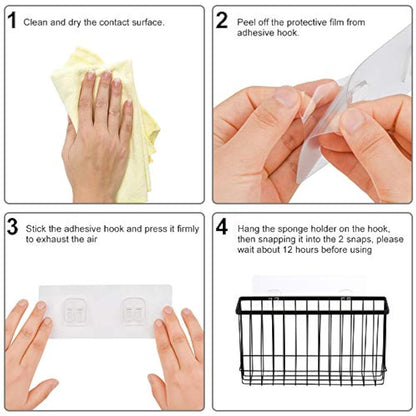 1 Clean and dry the contact surface.

2 Peel off the protective film from adhesive hook.

3 Stick the adhesive hook and press it firmly to exhaust the air

4 Hang the sponge holder on the hook, then snapping it into the 2 snaps, please wait about 12 hours before using