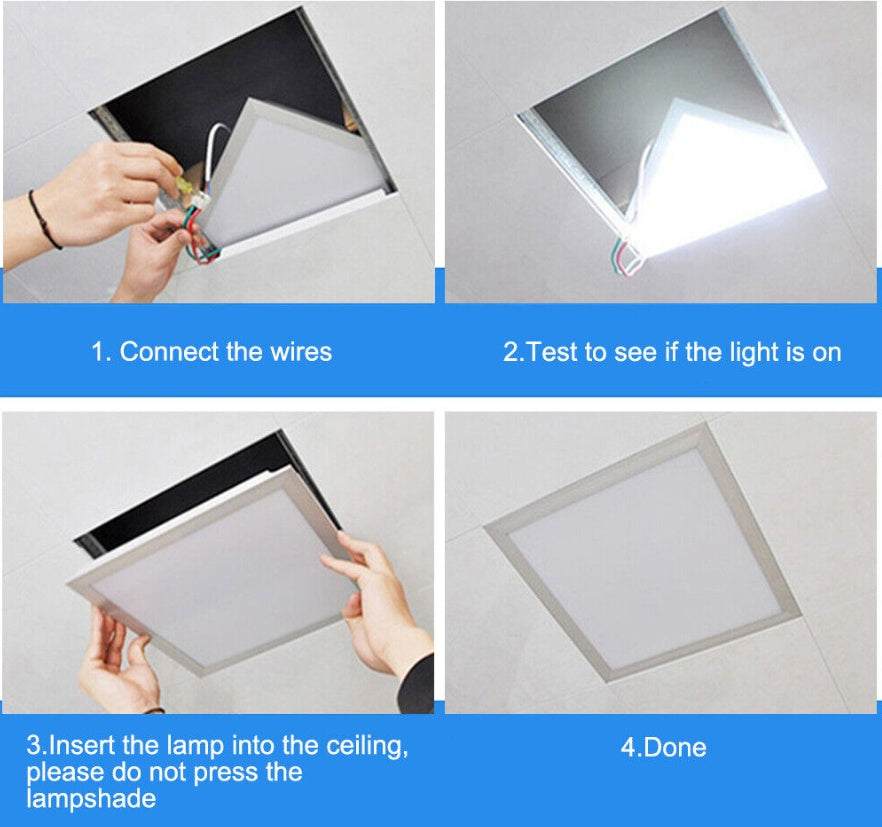 1. Connect the wires

2.Test to see if the light is on

3.Insert the lamp into the ceiling, please do not press the lampshade

4.Done